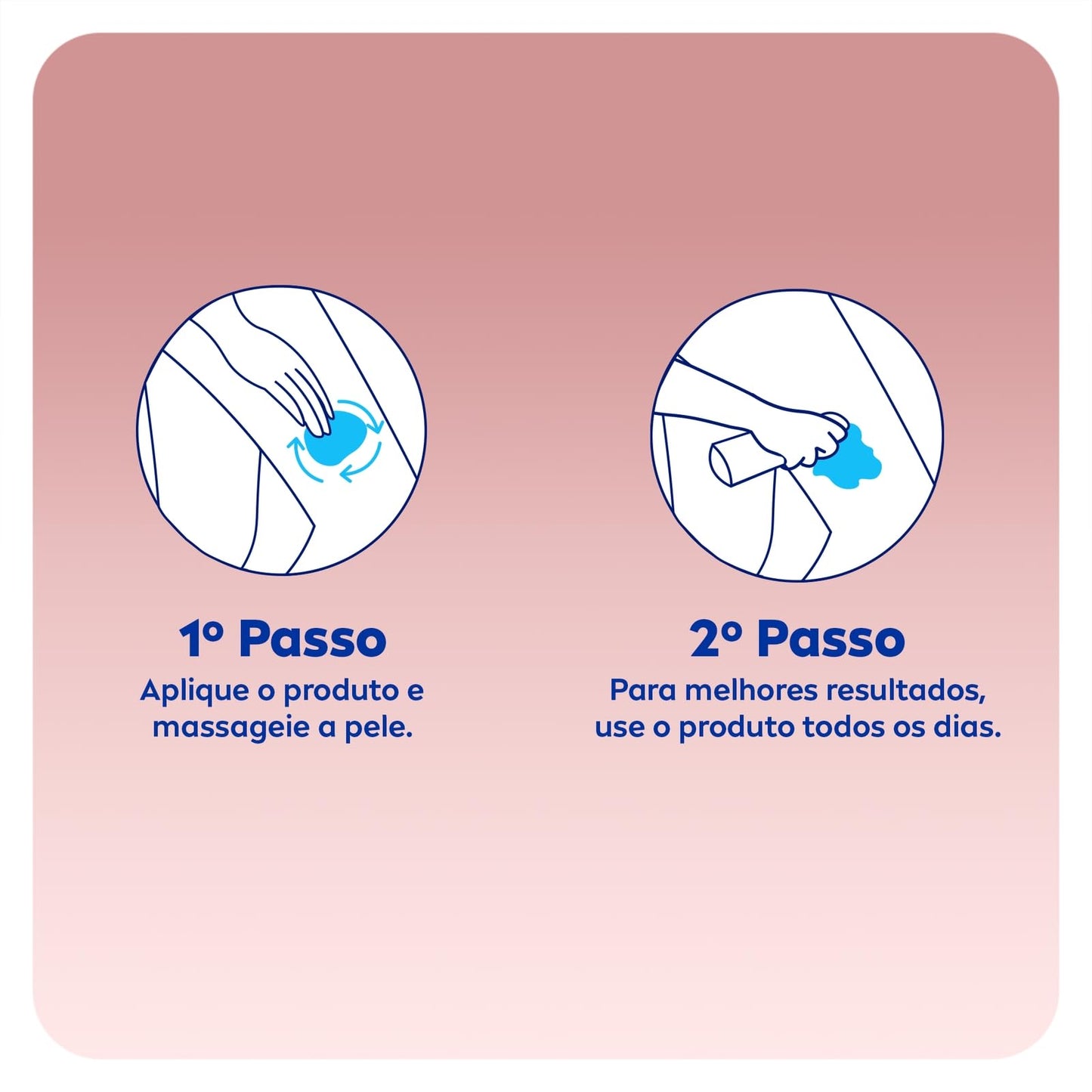 1º Passo
Aplique o produto e massageie a pele.

2º Passo
Para melhores resultados, use o produto todos os dias.